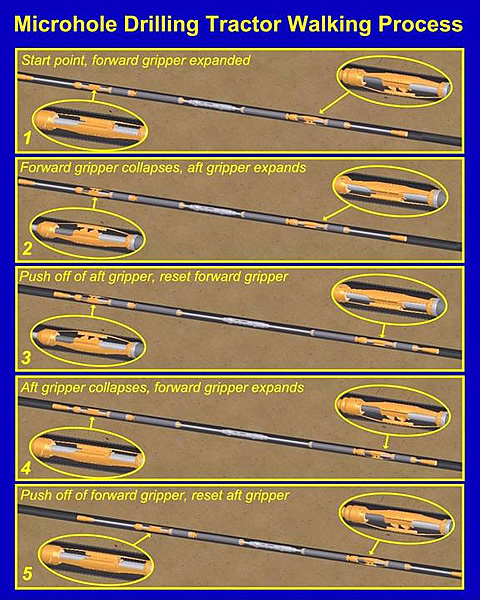 Microhole Drilling Tractor Walking Process

Start point, forward gripper expanded

1

Forward gripper collapses, aft gripper expands

2

Push off of aft gripper, reset forward gripper

3

Aft gripper collapses, forward gripper expands

4

Push off of forward gripper, reset aft gripper

5