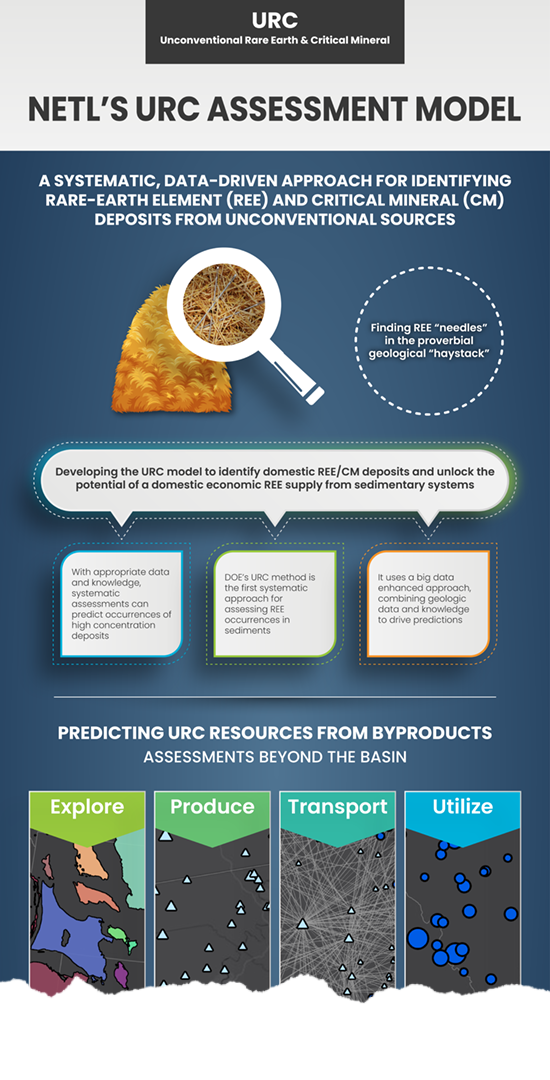 URC
Unconventional Rare Earth & Critical Mineral

NETL'S URC ASSESSMENT MODEL

A SYSTEMATIC, DATA-DRIVEN APPROACH FOR IDENTIFYING RARE-EARTH ELEMENT (REE) AND CRITICAL MINERAL (CM) DEPOSITS FROM UNCONVENTIONAL SOURCES

Finding REE "needles" in the proverbial geological "haystack"

Developing the URC model to identify domestic REE/CM deposits and unlock the potential of a domestic economic REE supply from sedimentary systems

With appropriate data and knowledge, systematic assessments can predict occurrences of high concentration deposits

DOE's URC method is the first systematic approach for assessing REE occurrences in sediments

It uses a big data enhanced approach, combining geologic data and knowledge to drive predictions

PREDICTING URC RESOURCES FROM BYPRODUCTS
ASSESSMENTS BEYOND THE BASIN

Explore

Produce

Transport

Utilize