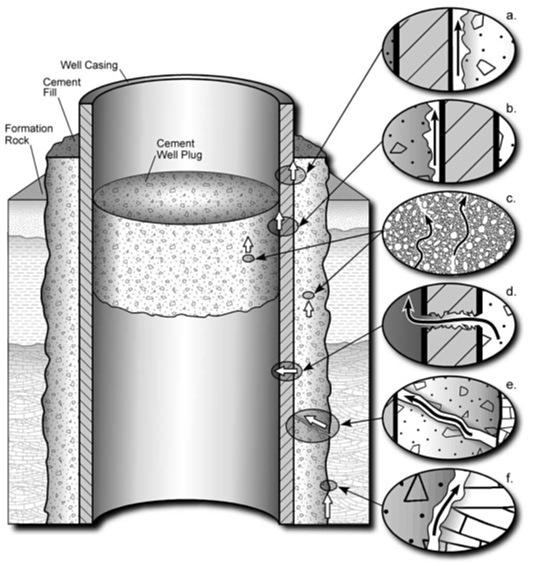 Well Casing
Cement Fill
Formation Rock
Cement Well Plug
a.
b.
c.
d.
e.
f.